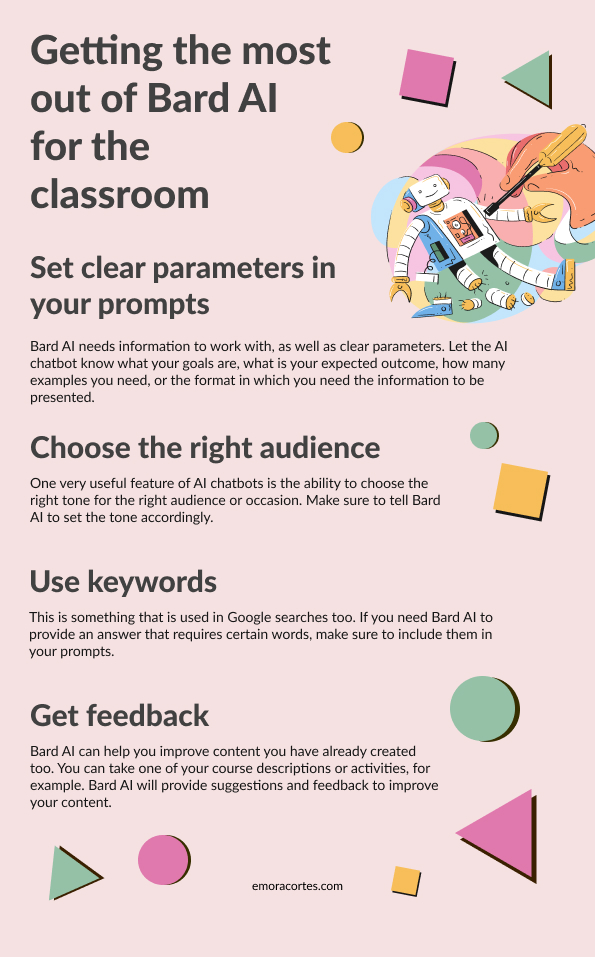 Getting the most out of Bard AI for the classroom

Set clear parameters in your prompts

Bard AI needs information to work with, as well as clear parameters. Let the AI chatbot know what your goals are, what is your expected outcome, how many examples you need, or the format in which you need the information to be presented.

Choose the right audience

One very useful feature of AI chatbots is the ability to choose the right tone for the right audience or occasion. Make sure to tell Bard AI to set the tone accordingly.

Use keywords

This is something that is used in Google searches too. If you need Bard AI to provide an answer that requires certain words, make sure to include them in your prompts.

Get feedback

Bard AI can help you improve content you have already created too. You can take one of your course descriptions or activities, for example. Bard AI will provide suggestions and feedback to improve your content.

emoracortes.com